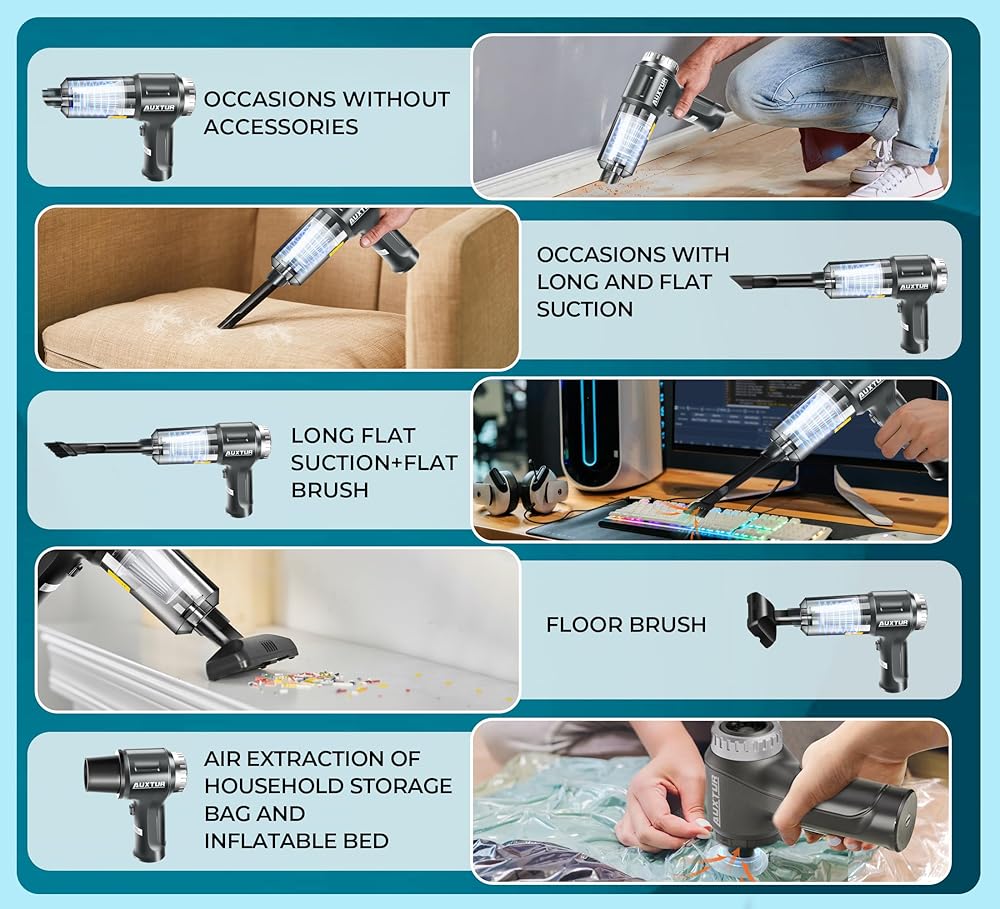 AUXTUR

OCCASIONS WITHOUT ACCESSORIES

AUXTUR

AUXTUR

OCCASIONS WITH LONG AND FLAT SUCTION

AUXTUR

AUXTUR

LONG FLAT SUCTION+FLAT BRUSH

AUXTUR

FLOOR BRUSH

AUXTUR

AUXTUR

AIR EXTRACTION OF HOUSEHOLD STORAGE BAG AND INFLATABLE BED

AUXTUR