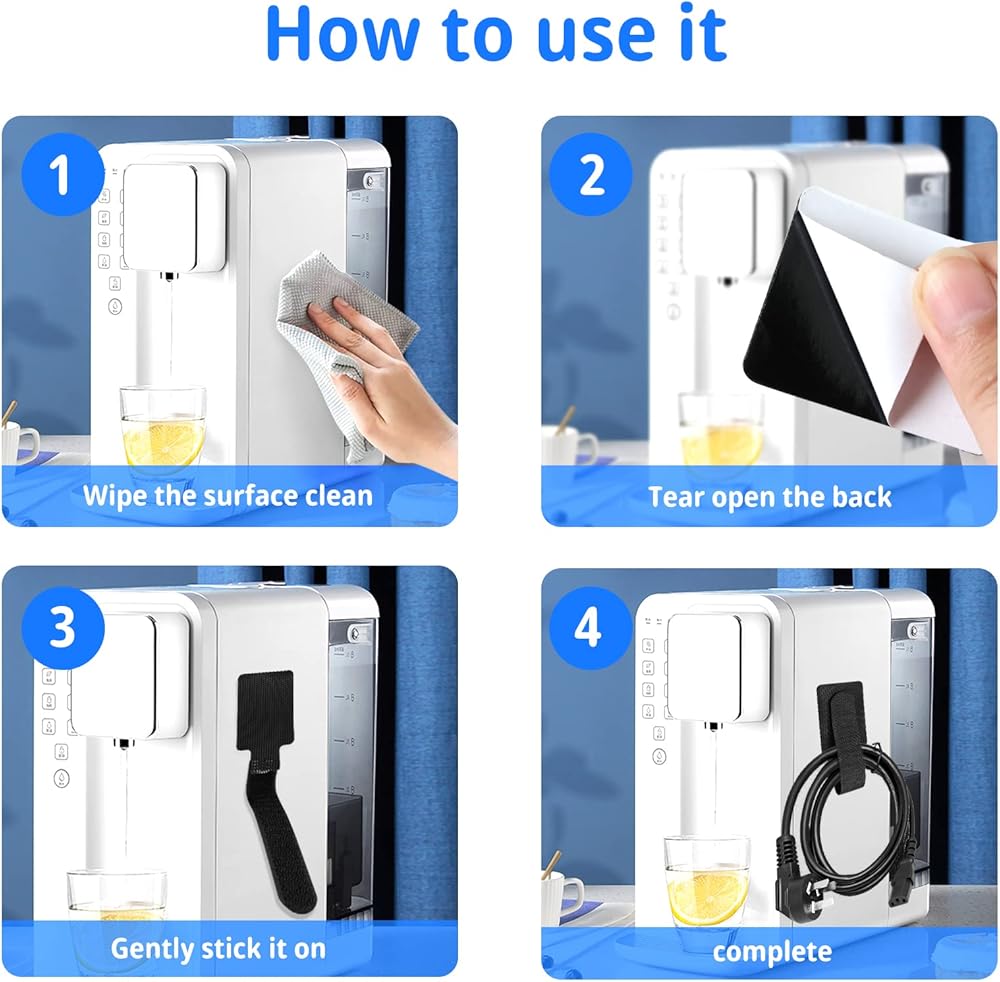 How to use it

1

Wipe the surface clean

2

Tear open the back

3

Gently stick it on

4

complete