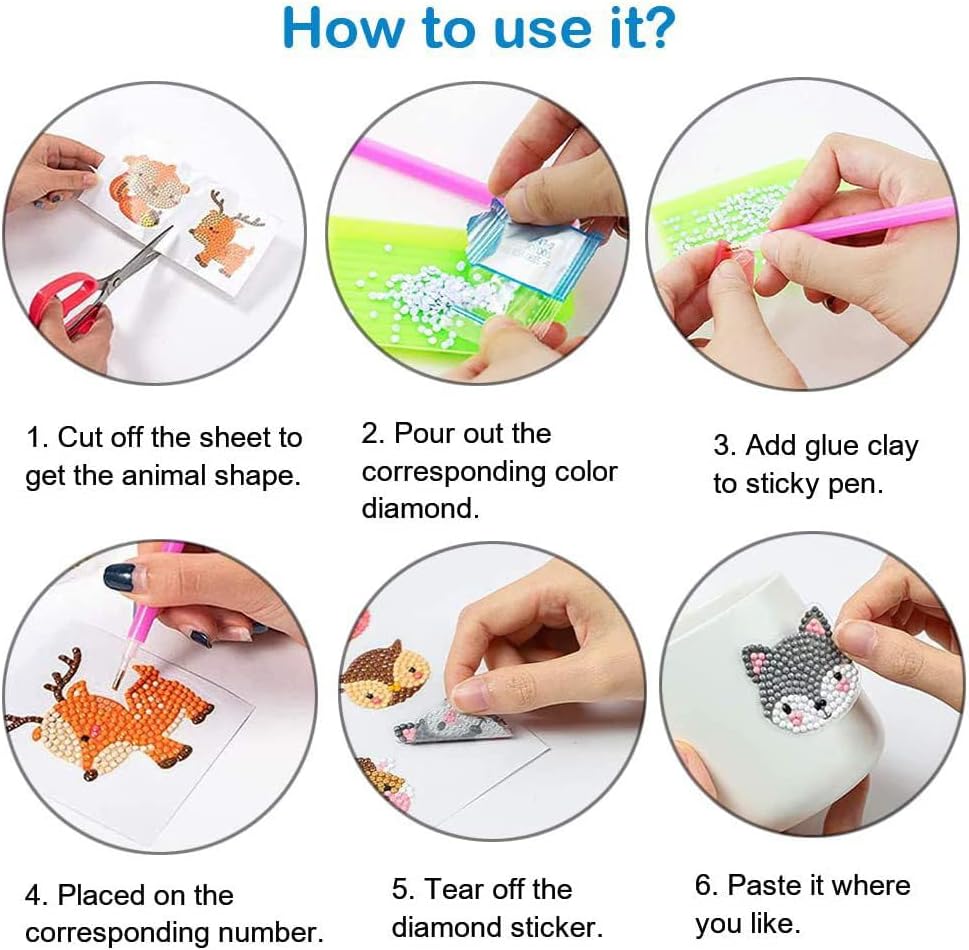 How to use it?

1. Cut off the sheet to get the animal shape.

2. Pour out the corresponding color diamond.

3. Add glue clay to sticky pen.

4. Placed on the corresponding number.

5. Tear off the diamond sticker.

6. Paste it where you like.