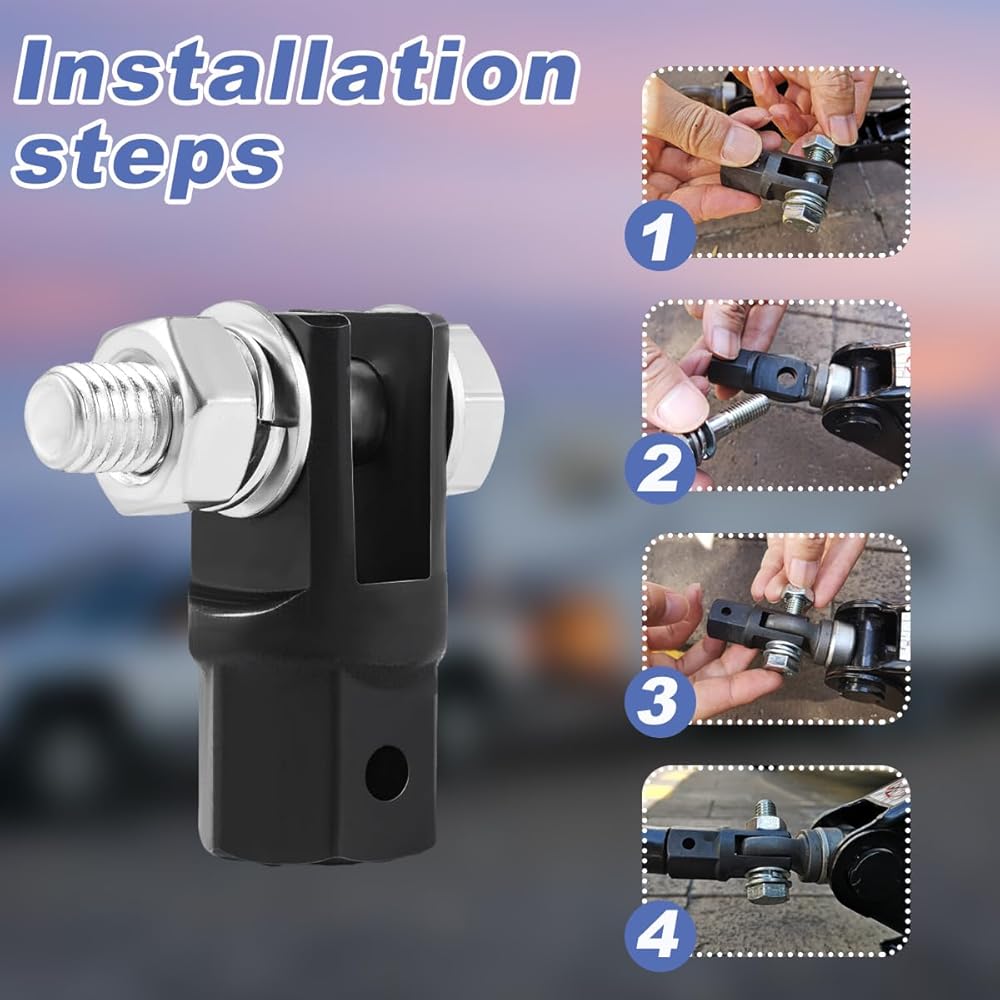 Installation steps

1

2

3

4