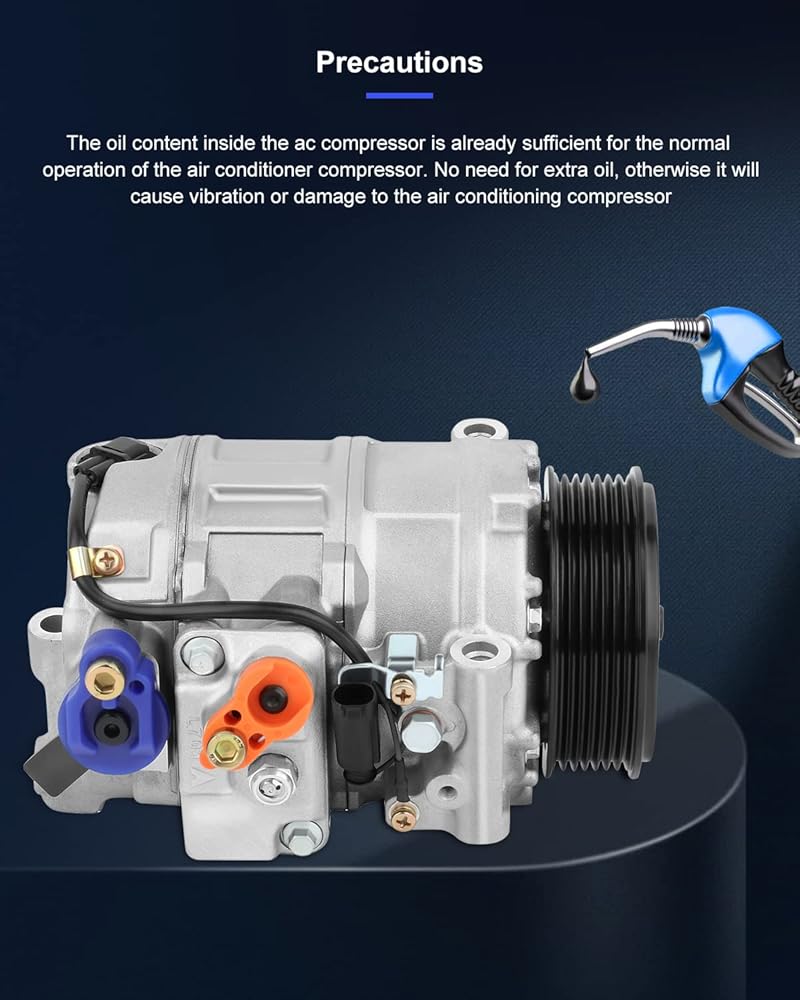 Precautions

The oil content inside the ac compressor is already sufficient for the normal operation of the air conditioner compressor. No need for extra oil, otherwise it will cause vibration or damage to the air conditioning compressor