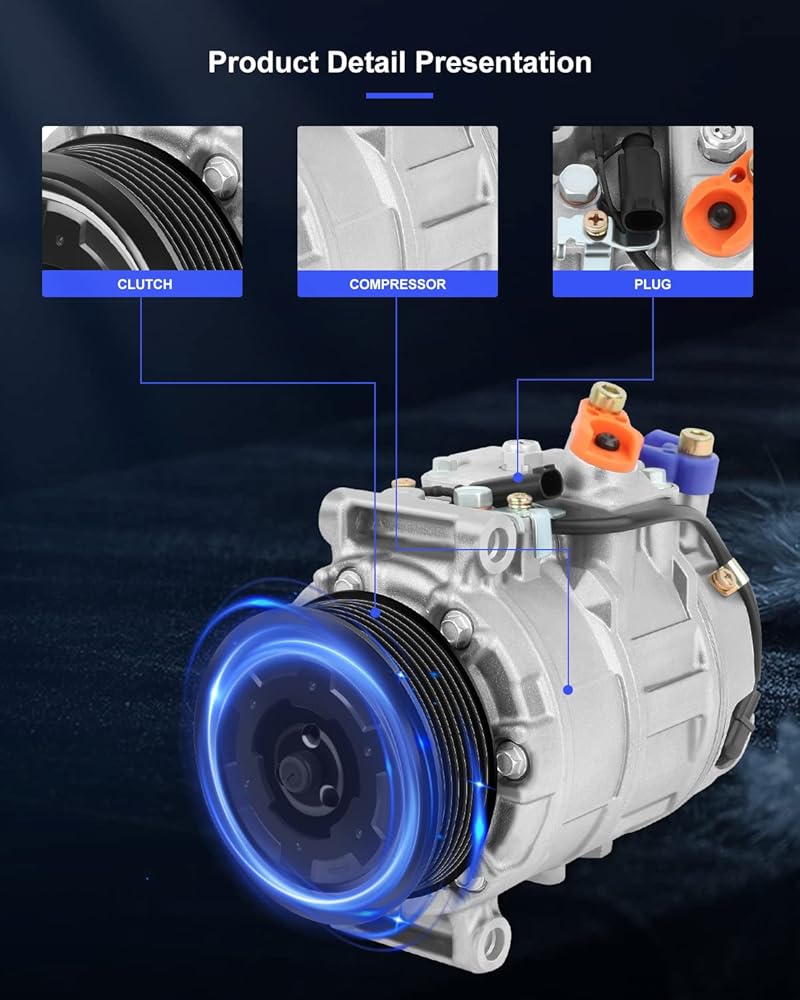 Product Detail Presentation

CLUTCH

COMPRESSOR

PLUG