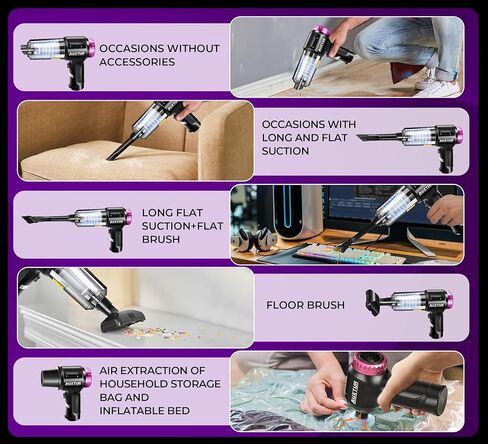 OCCASIONS WITHOUT ACCESSORIES

OCCASIONS WITH LONG AND FLAT SUCTION

LONG FLAT SUCTION+FLAT BRUSH

FLOOR BRUSH

AIR EXTRACTION OF HOUSEHOLD STORAGE BAG AND INFLATABLE BED