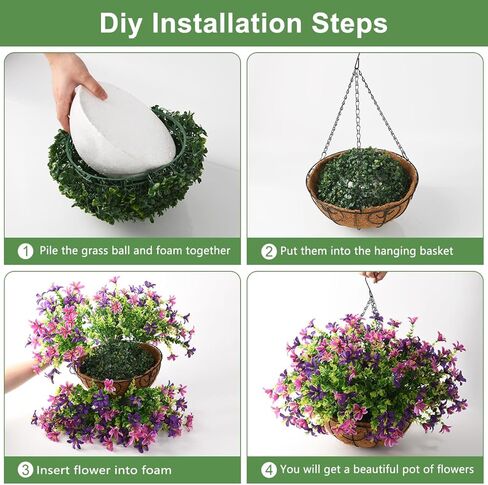 Diy Installation Steps

1 Pile the grass ball and foam together

2 Put them into the hanging basket

3 Insert flower into foam

4 You will get a beautiful pot of flowers