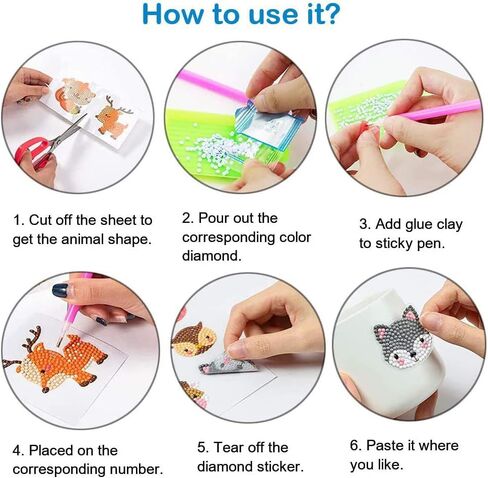 How to use it?

1. Cut off the sheet to get the animal shape.

2. Pour out the corresponding color diamond.

3. Add glue clay to sticky pen.

4. Placed on the corresponding number.

5. Tear off the diamond sticker.

6. Paste it where you like.