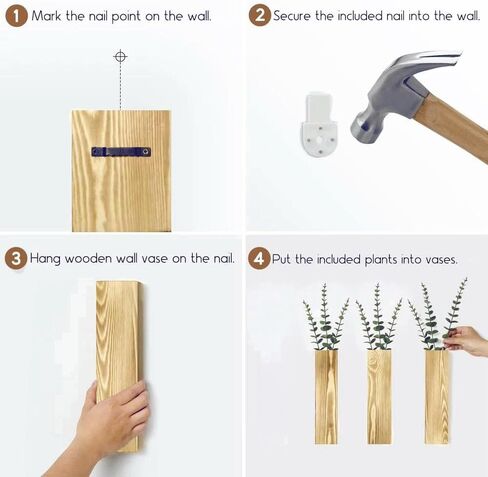 1 Mark the nail point on the wall.

2 Secure the included nail into the wall.

3 Hang wooden wall vase on the nail.

4 Put the included plants into vases.