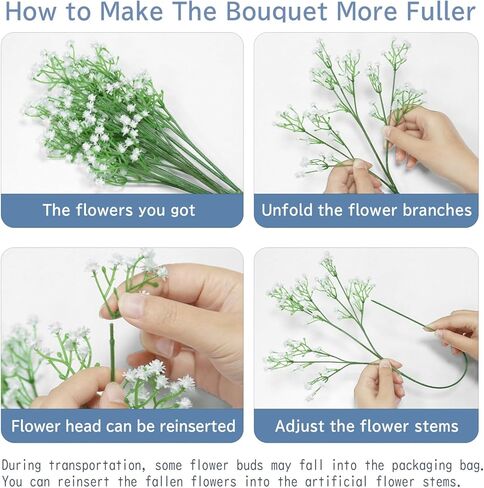 How to Make The Bouquet More Fuller

The flowers you got

Unfold the flower branches

Flower head can be reinserted

Adjust the flower stems

During transportation, some flower buds may fall into the packaging bag. You can reinsert the fallen flowers into the artificial flower stems.