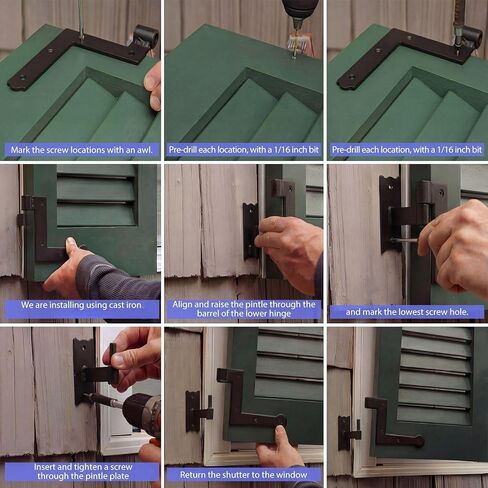 Mark the screw locations with an awl.

Pre-drill each location, with a 1/16 inch bit

Pre-drill each location, with a 1/16 inch bit

We are installing using cast iron

Align and raise the pintle through the barrel of the lower hinge

and mark the lowest screw hole.

Insert and tighten a screw through the pintle plate

Return the shutter to the window