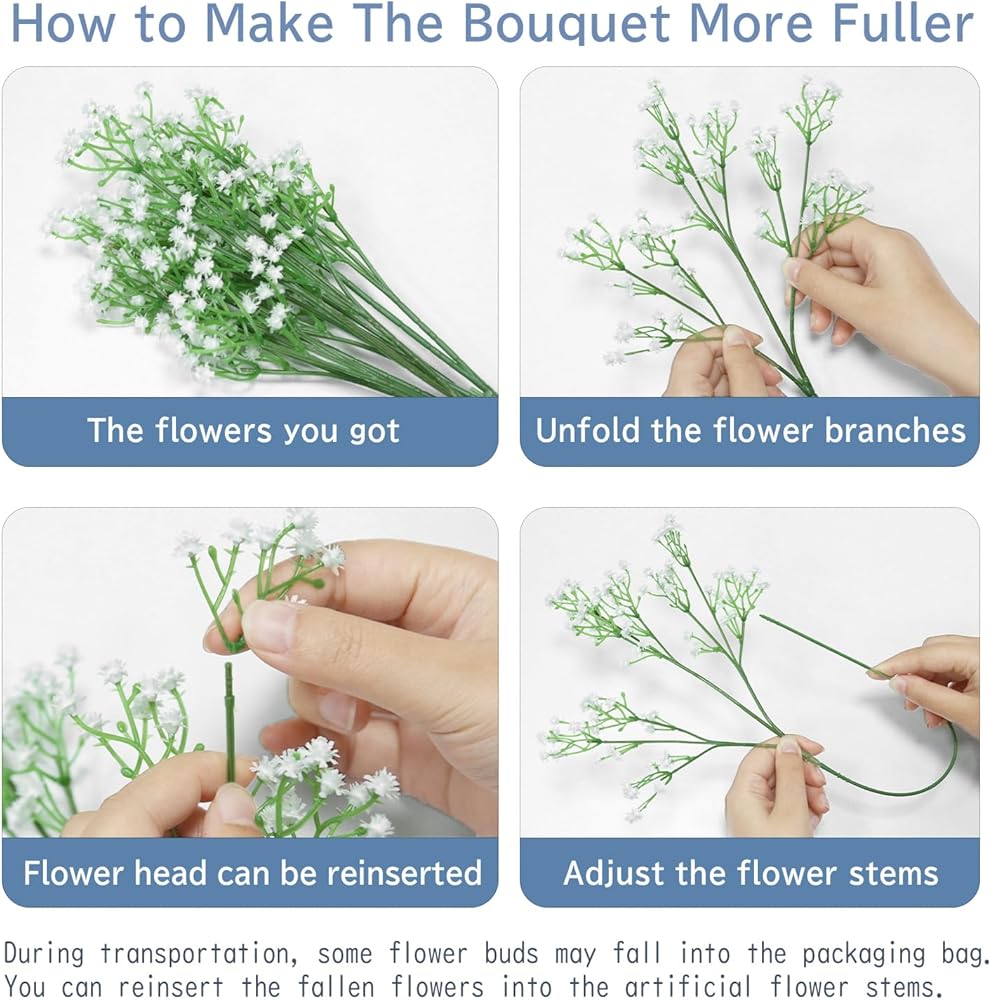 How to Make The Bouquet More Fuller

The flowers you got

Unfold the flower branches

Flower head can be reinserted

Adjust the flower stems

During transportation, some flower buds may fall into the packaging bag. You can reinsert the fallen flowers into the artificial flower stems.