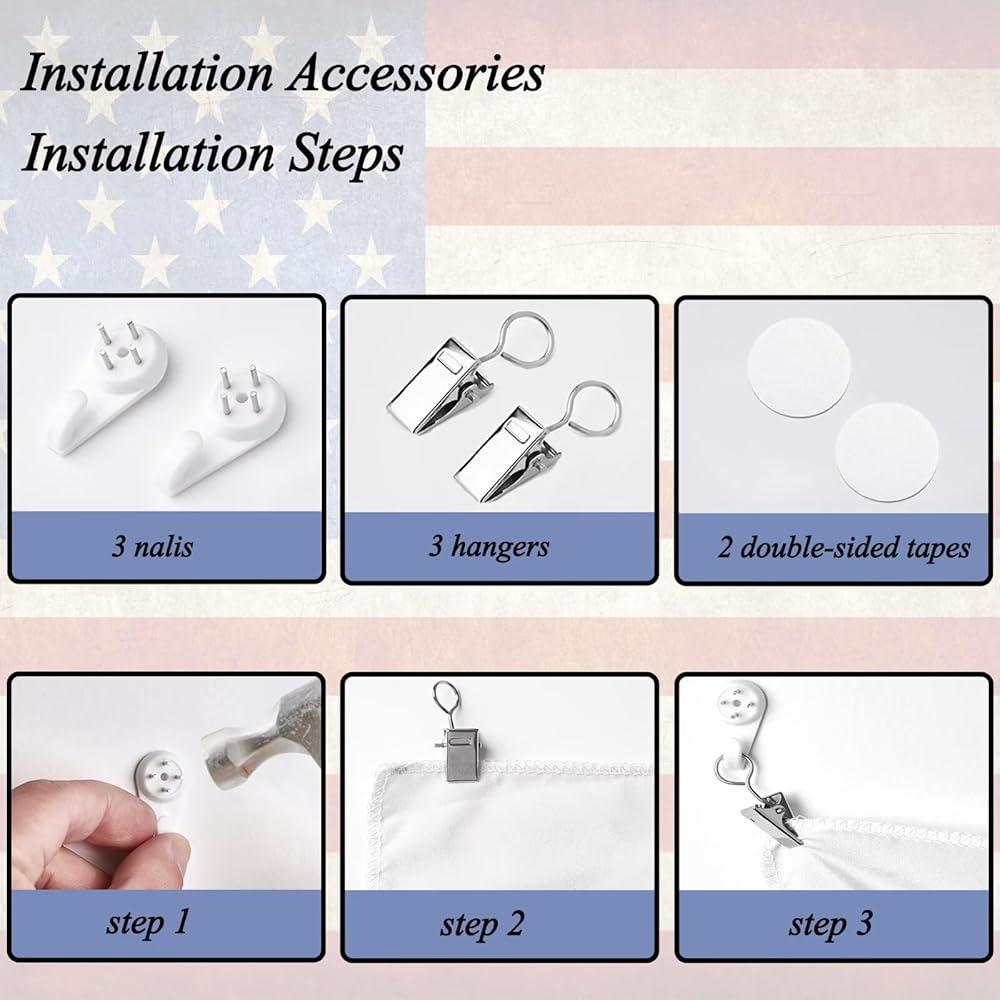 Installation Accessories
Installation Steps

3 nalis

3 hangers

2 double-sided tapes

step 1

step 2

step 3