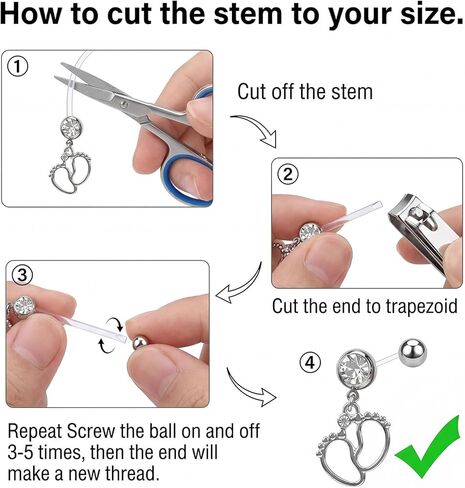 How to cut the stem to your size.

①

Cut off the stem

②

Cut the end to trapezoid

③

Repeat Screw the ball on and off 3-5 times, then the end will make a new thread.

④