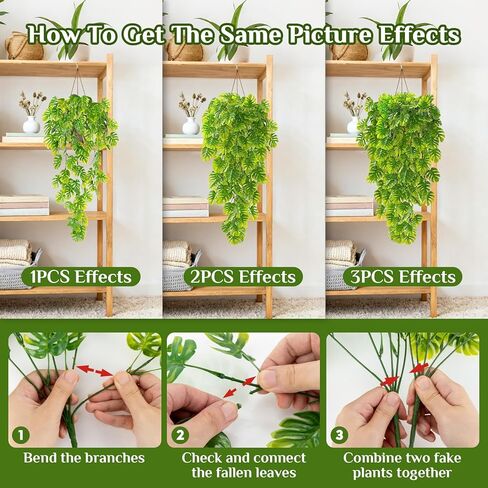 How To Get The Same Picture Effects

1PCS Effects

2PCS Effects

3PCS Effects

1

Bend the branches

2

Check and connect the fallen leaves

3

Combine two fake plants together