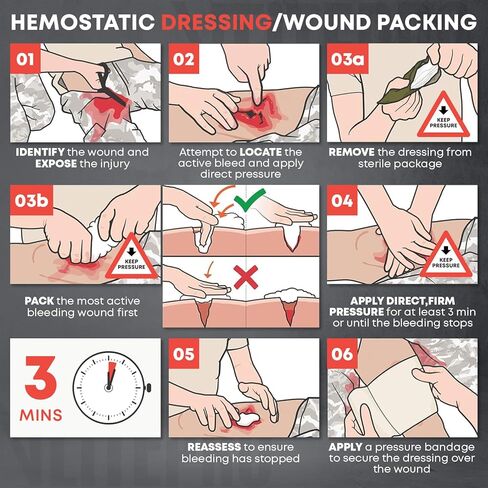 HEMOSTATIC DRESSING/WOUND PACKING

01

IDENTIFY the wound and EXPOSE the injury

02

Attempt to LOCATE the active bleed and apply direct pressure

03a

KEEP PRESSURE

REMOVE the dressing from sterile package

03b

KEEP PRESSURE

PACK the most active bleeding wound first

04

KEEP PRESSURE

APPLY DIRECT,FIRM PRESSURE for at least 3 min or until the bleeding stops

3 MINS

05

REASSESS to ensure bleeding has stopped

06

APPLY a pressure bandage to secure the dressing over the wound