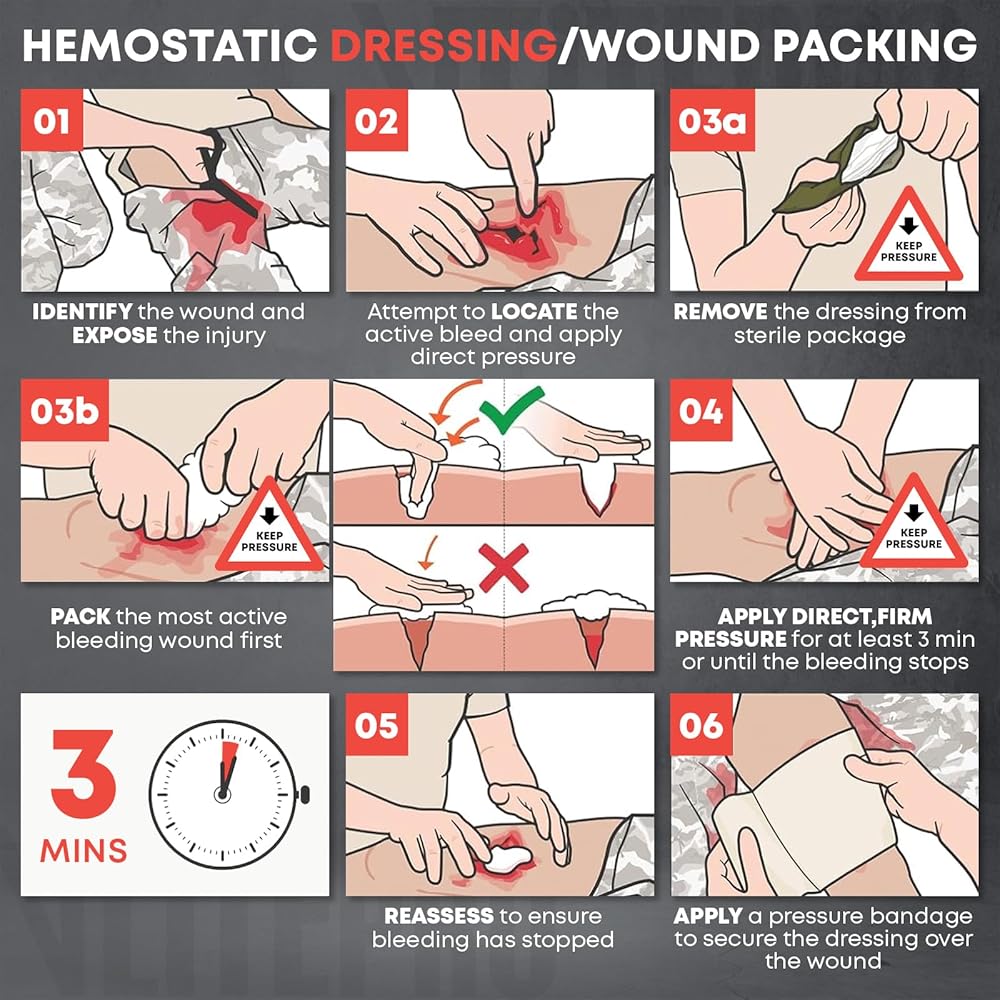 HEMOSTATIC DRESSING/WOUND PACKING

01

IDENTIFY the wound and EXPOSE the injury

02

Attempt to LOCATE the active bleed and apply direct pressure

03a

KEEP PRESSURE

REMOVE the dressing from sterile package

03b

KEEP PRESSURE

PACK the most active bleeding wound first

04

KEEP PRESSURE

APPLY DIRECT,FIRM PRESSURE for at least 3 min or until the bleeding stops

3 MINS

05

REASSESS to ensure bleeding has stopped

06

APPLY a pressure bandage to secure the dressing over the wound