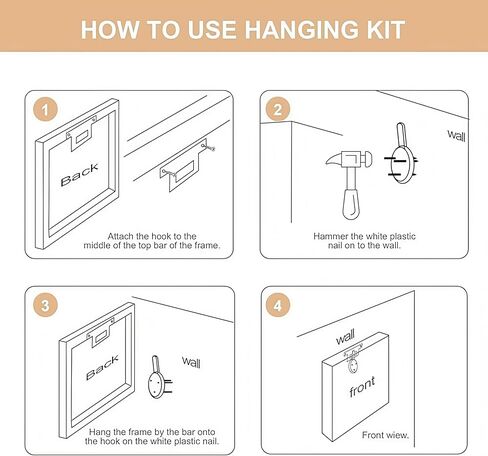 HOW TO USE HANGING KIT

1

Back

Attach the hook to the middle of the top bar of the frame.

2

wall

Hammer the white plastic nail on to the wall.

3

Back

wall

Hang the frame by the bar onto the hook on the white plastic nail.

4

wall

front

Front wiew.