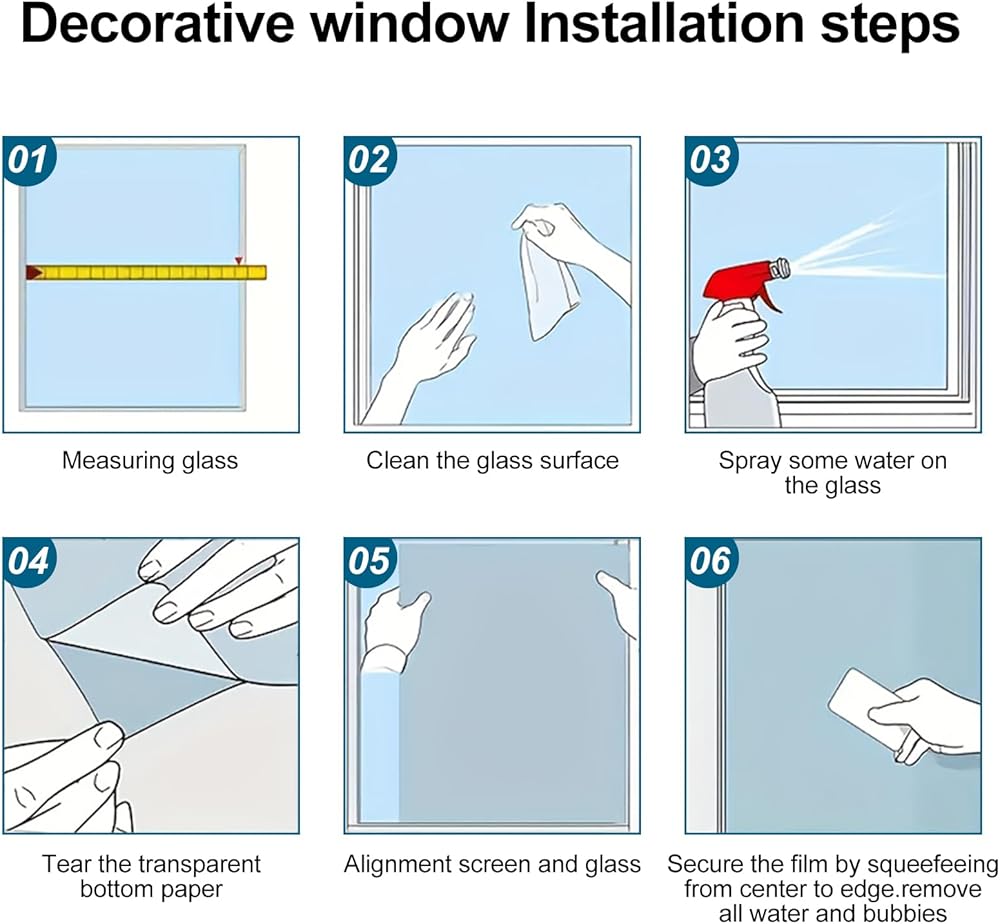 Decorative window Installation steps

01

Measuring glass

02

Clean the glass surface

03

Spray some water on the glass

04

Tear the transparent bottom paper

05

Alignment screen and glass

06

Secure the film by squeefeeing from center to edge.remove all water and bubbies