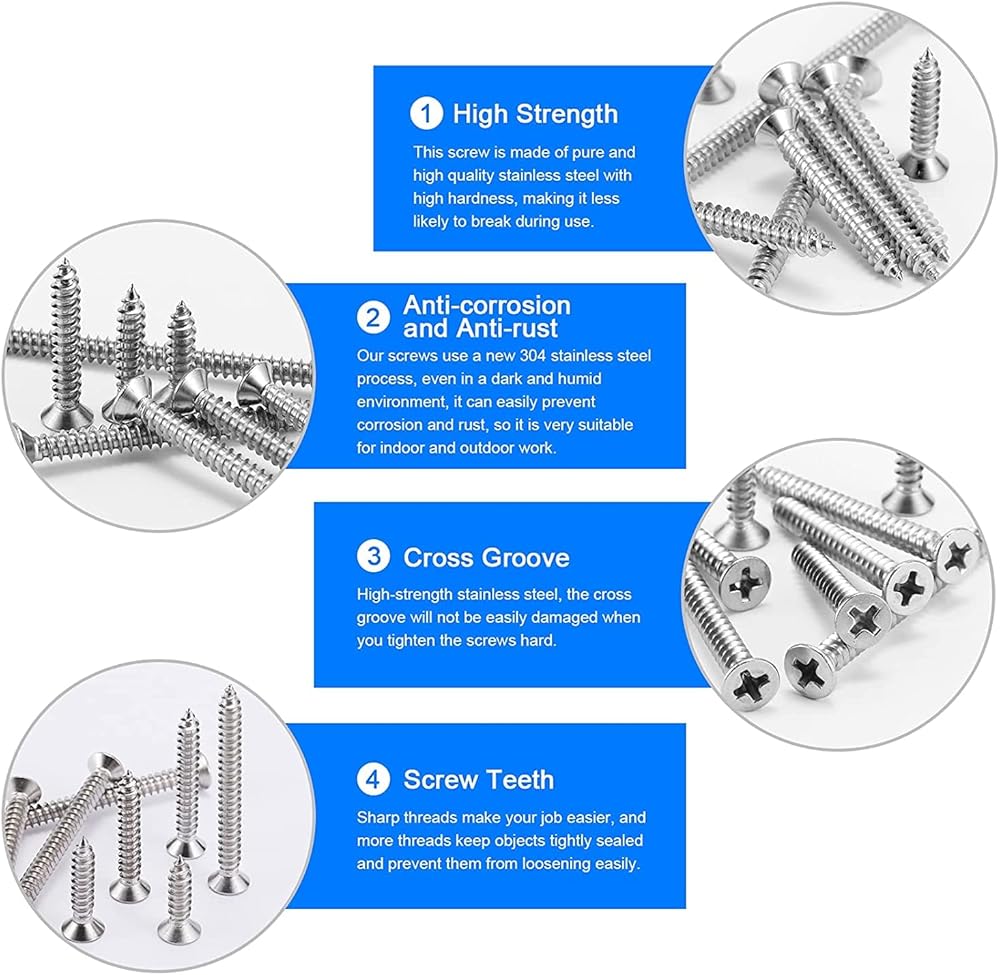 1 High Strength

This screw is made of pure and high quality stainless steel with high hardness, making it less likely to break during use.

2 Anti-corrosion and Anti-rust

Our screws use a new 304 stainless steel process, even in a dark and humid environment, it can easily prevent corrosion and rust, so it is very suitable for indoor and outdoor work.

3 Cross Groove

High-strength stainless steel, the cross groove will not be easily damaged when you tighten the screws hard.

4 Screw Teeth

Sharp threads make your job easier, and more threads keep objects tightly sealed and prevent them from loosening easily.