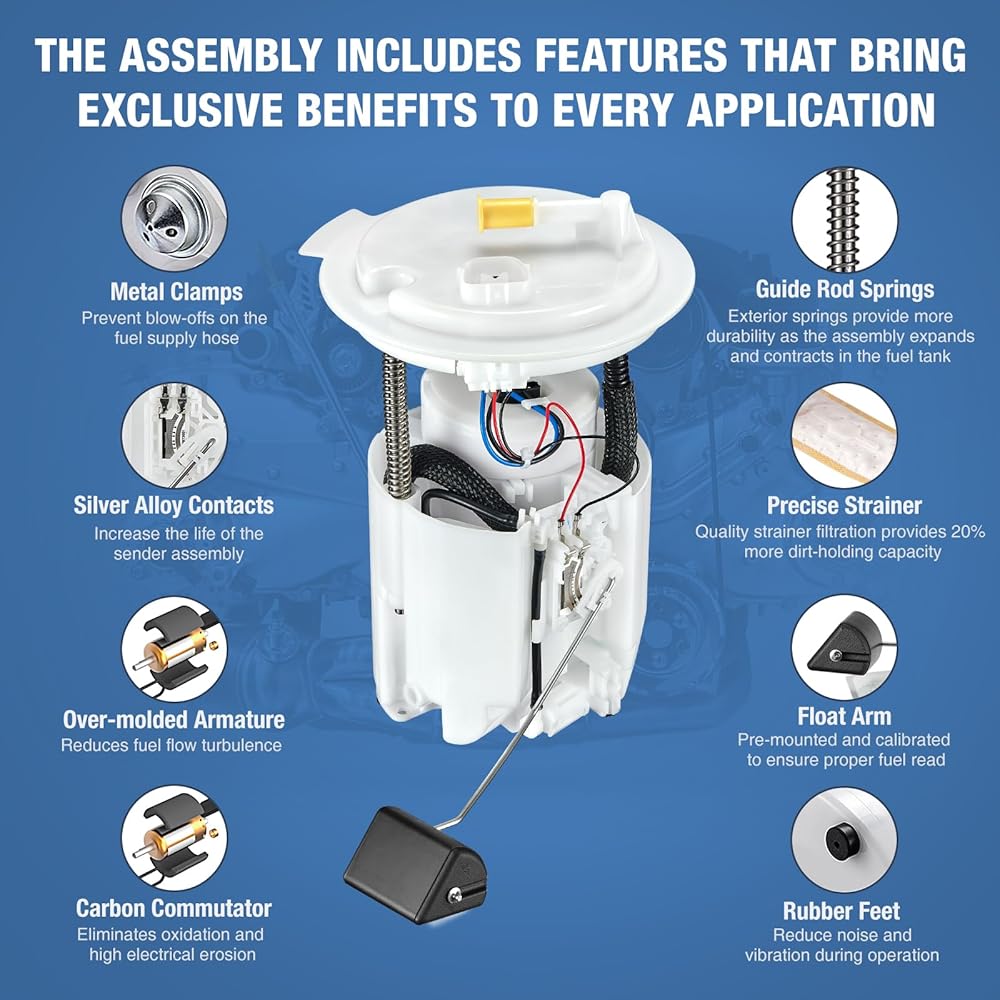 THE ASSEMBLY INCLUDES FEATURES THAT BRING EXCLUSIVE BENEFITS TO EVERY APPLICATION

Metal Clamps
Prevent blow-offs on the fuel supply hose

Silver Alloy Contacts
Increase the life of the sender assembly

Over-molded Armature
Reduces fuel flow turbulence

Carbon Commutator
Eliminates oxidation and high electrical erosion

Guide Rod Springs
Exterior springs provide more durability as the assembly expands and contracts in the fuel tank

Precise Strainer
Quality strainer filtration provides 20% more dirt-holding capacity

Float Arm
Pre-mounted and calibrated to ensure proper fuel read

Rubber Feet
Reduce noise and vibration during operation