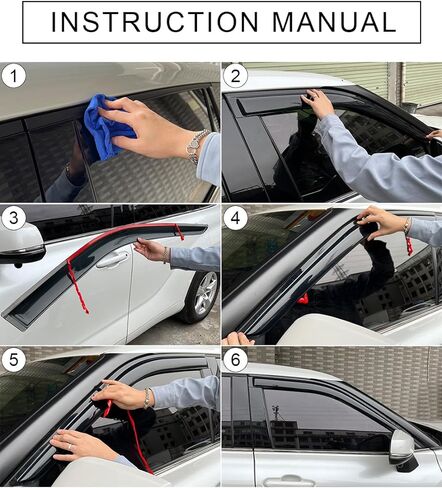 INSTRUCTION MANUAL

1

2

3

4

5

6