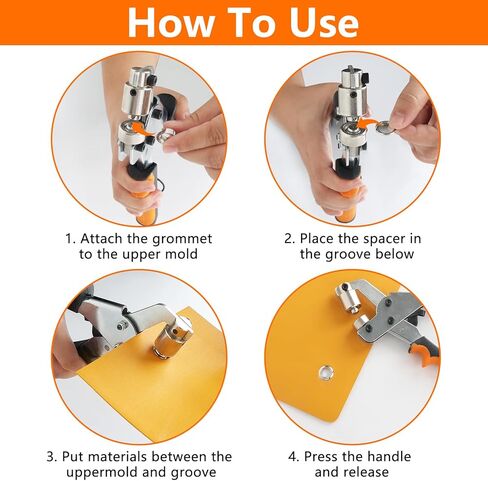 How To Use

1. Attach the grommet to the upper mold

2. Place the spacer in the groove below

3. Put materials between the uppermold and groove

4. Press the handle and release