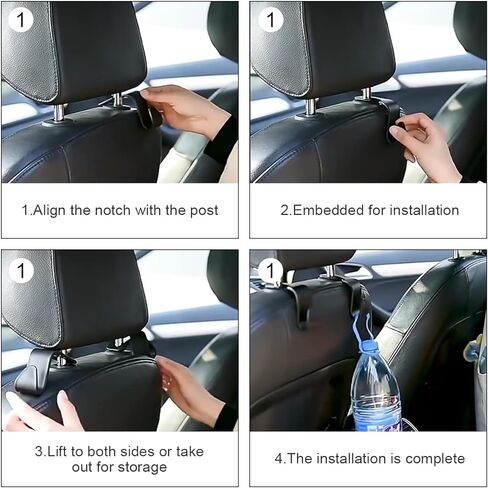 1

1.Align the notch with the post

1

2.Embedded for installation

1

3.Lift to both sides or take out for storage

1

4.The installation is complete