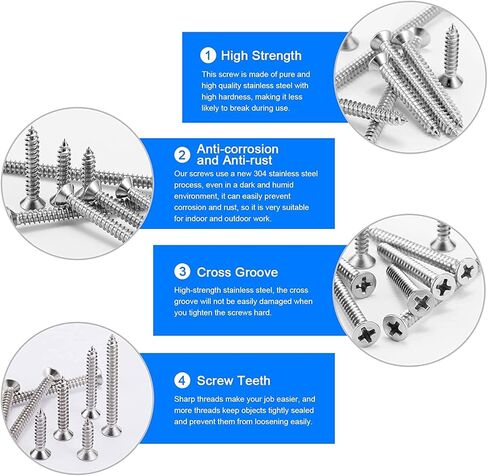 1 High Strength

This screw is made of pure and high quality stainless steel with high hardness, making it less likely to break during use.

2 Anti-corrosion and Anti-rust

Our screws use a new 304 stainless steel process, even in a dark and humid environment, it can easily prevent corrosion and rust, so it is very suitable for indoor and outdoor work.

3 Cross Groove

High-strength stainless steel, the cross groove will not be easily damaged when you tighten the screws hard.

4 Screw Teeth

Sharp threads make your job easier, and more threads keep objects tightly sealed and prevent them from loosening easily.