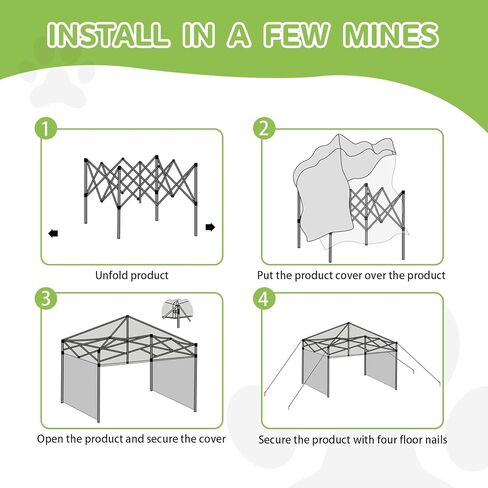 INSTALL IN A FEW MINES

1

Unfold product

2

Put the product cover over the product

3

Open the product and secure the cover

4

Secure the product with four floor nails