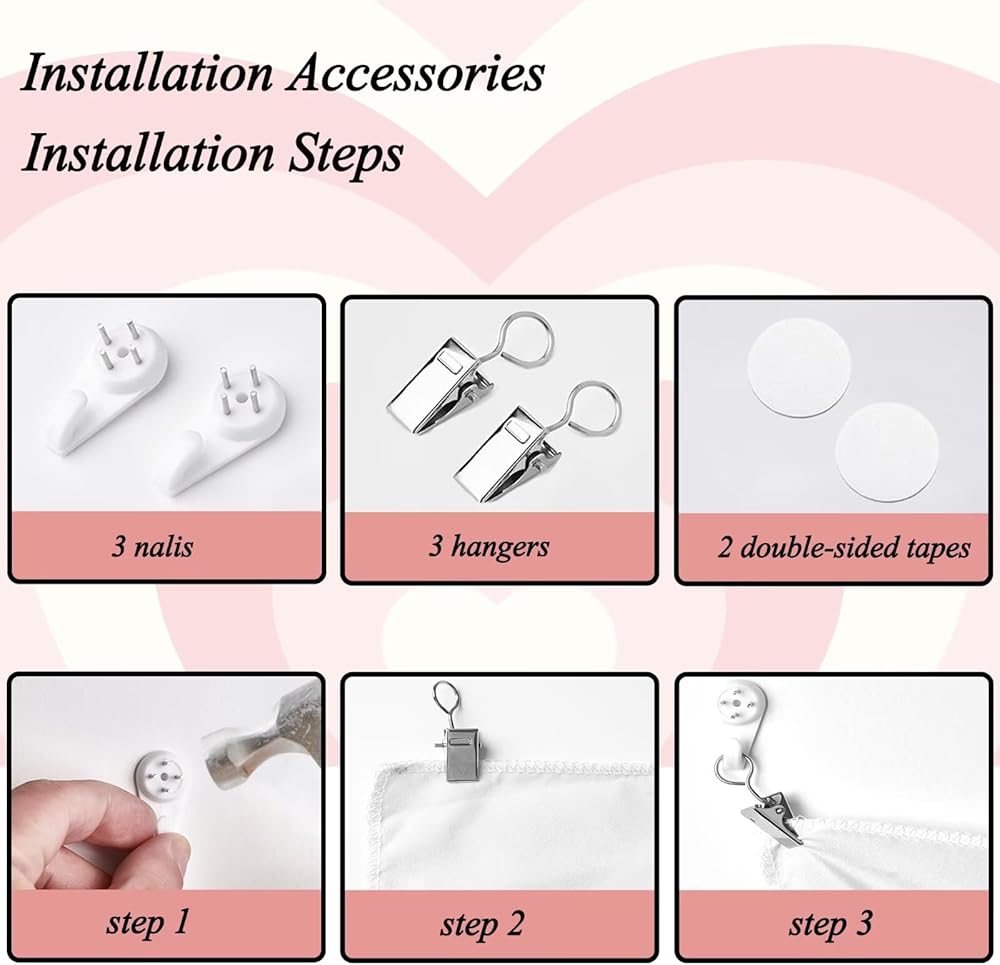 Installation Accessories

Installation Steps

3 nalis

3 hangers

2 double-sided tapes

step 1

step 2

step 3