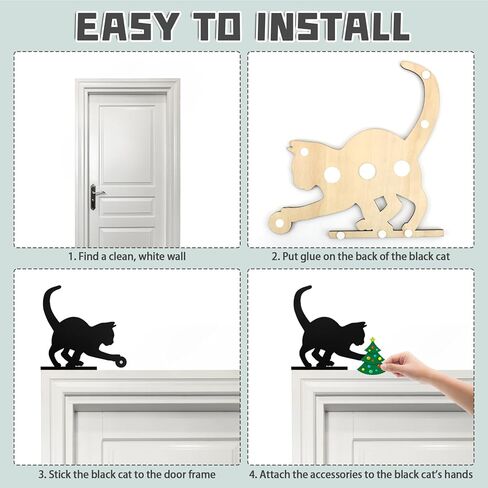 EASY TO INSTALL

1. Find a clean, white wall

2. Put glue on the back of the black cat

3. Stick the black cat to the door frame

4. Attach the accessories to the black cat's hands