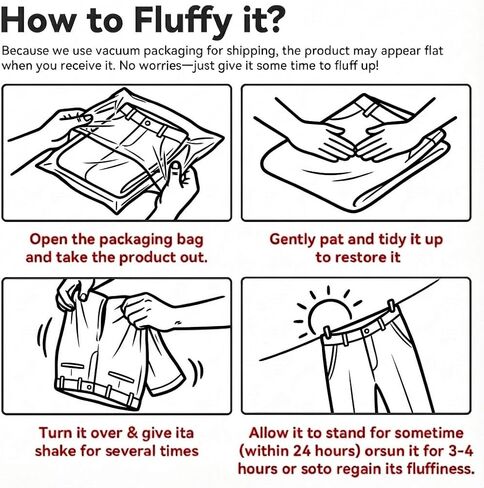 How to Fluffy it?

Because we use vacuum packaging for shipping, the product may appear flat when you receive it. No worries—just give it some time to fluff up!

Open the packaging bag and take the product out.

Gently pat and tidy it up to restore it

Turn it over & give ita shake for several times

Allow it to stand for sometime (within 24 hours) orsun it for 3-4 hours or soto regain its fluffiness.