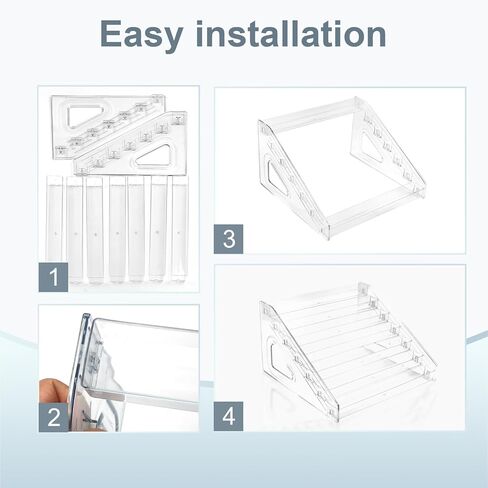 Easy installation

1

3

2

4