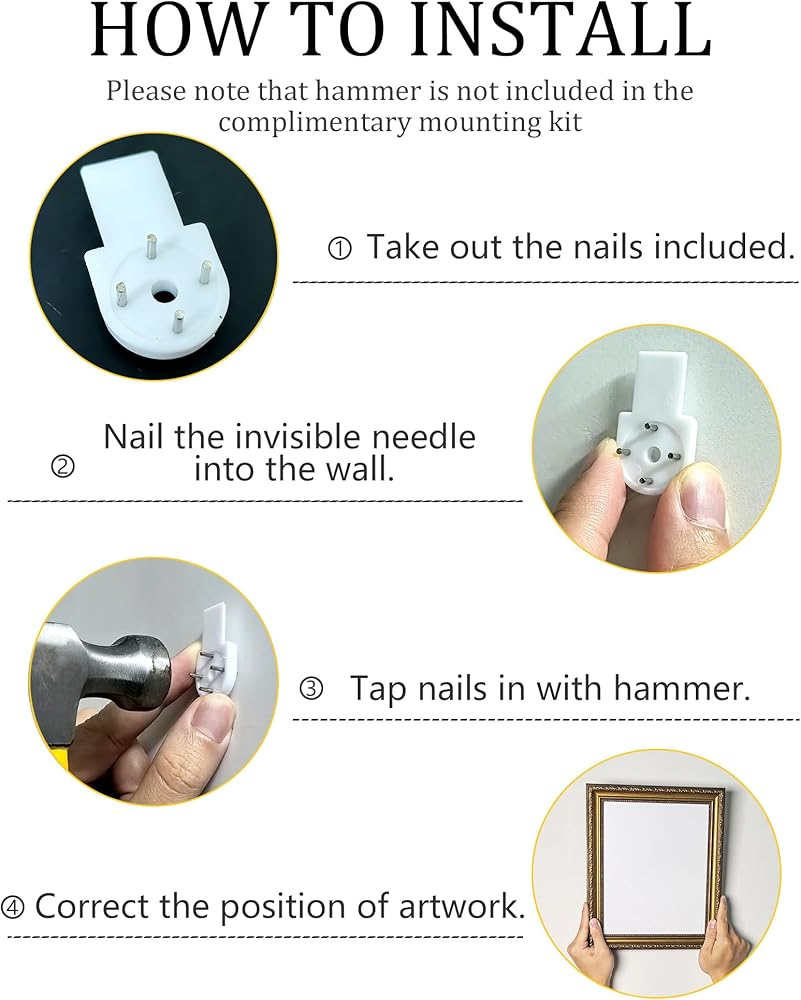 HOW TO INSTALL

Please note that hammer is not included in the complimentary mounting kit

① Take out the nails included.

② Nail the invisible needle into the wall.

③ Tap nails in with hammer.

④ Correct the position of artwork.