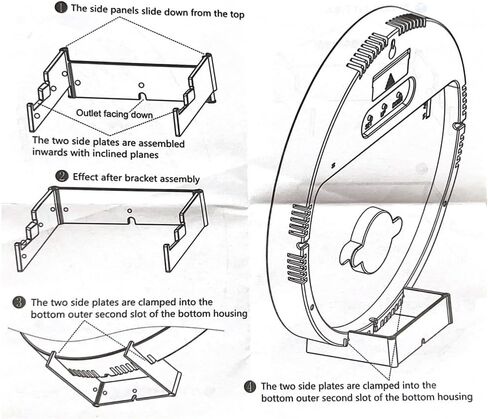 1 The side panels slide down from the top

Outlet facing down

The two side plates are assembled inwards with inclined planes

2 Effect after bracket assembly

3 The two side plates are clamped into the bottom outer second slot of the bottom housing

4 The two side plates are clamped into the bottom outer second slot of the bottom housing