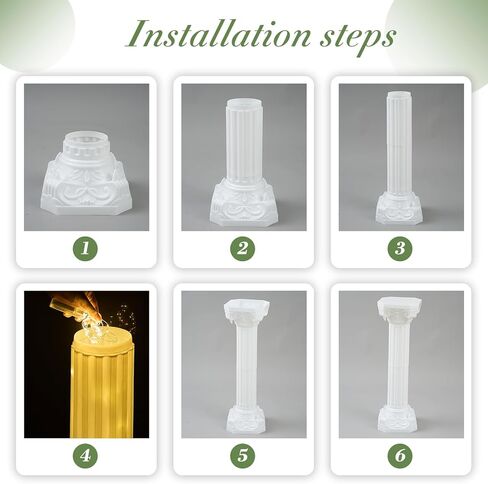 Installation steps

1

2

3

4

5

6