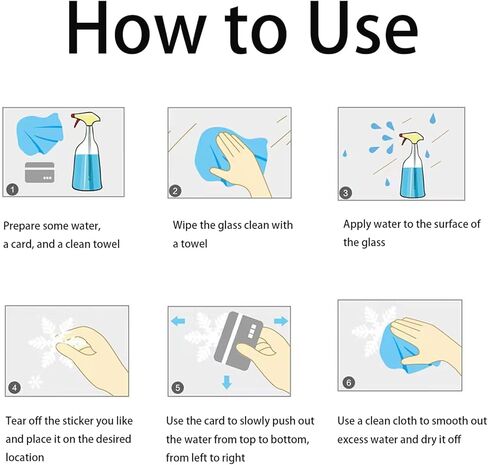 How to Use

1

Prepare some water, a card, and a clean towel

2

Wipe the glass clean with a towel

3

Apply water to the surface of the glass

4

Tear off the sticker you like and place it on the desired location

5

Use the card to slowly push out the water from top to bottom, from left to right

6

Use a clean cloth to smooth out excess water and dry it off