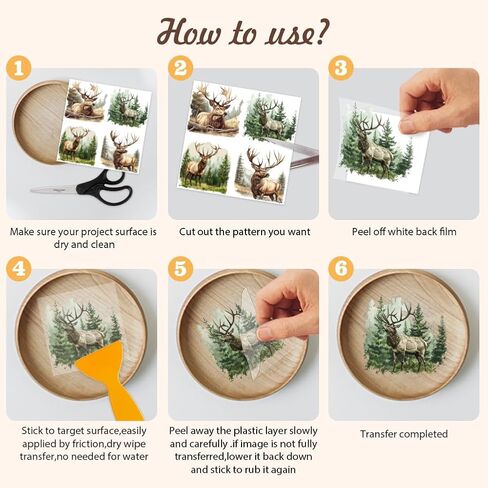 How to use?

1

Make sure your project surface is dry and clean

2

Cut out the pattern you want

3

Peel off white back film

4

Stick to target surface,easily applied by friction,dry wipe transfer,no needed for water

5

Peel away the plastic layer slowly and carefully .if image is not fully transferred,lower it back down and stick to rub it again

6

Transfer completed