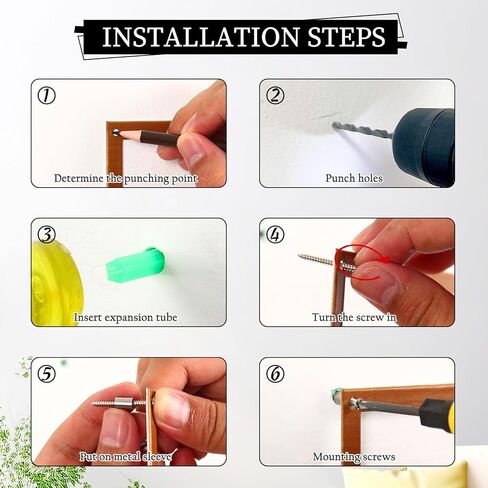 INSTALLATION STEPS

①
Determine the punching point

②
Punch holes

③
Insert expansion tube

④
Turn the screw in

⑤
Put on metal sleeve

⑥
Mounting screws