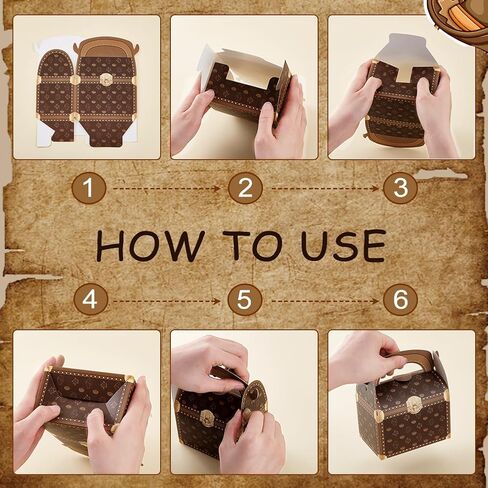 1
2
3
HOW TO USE
4
5
6