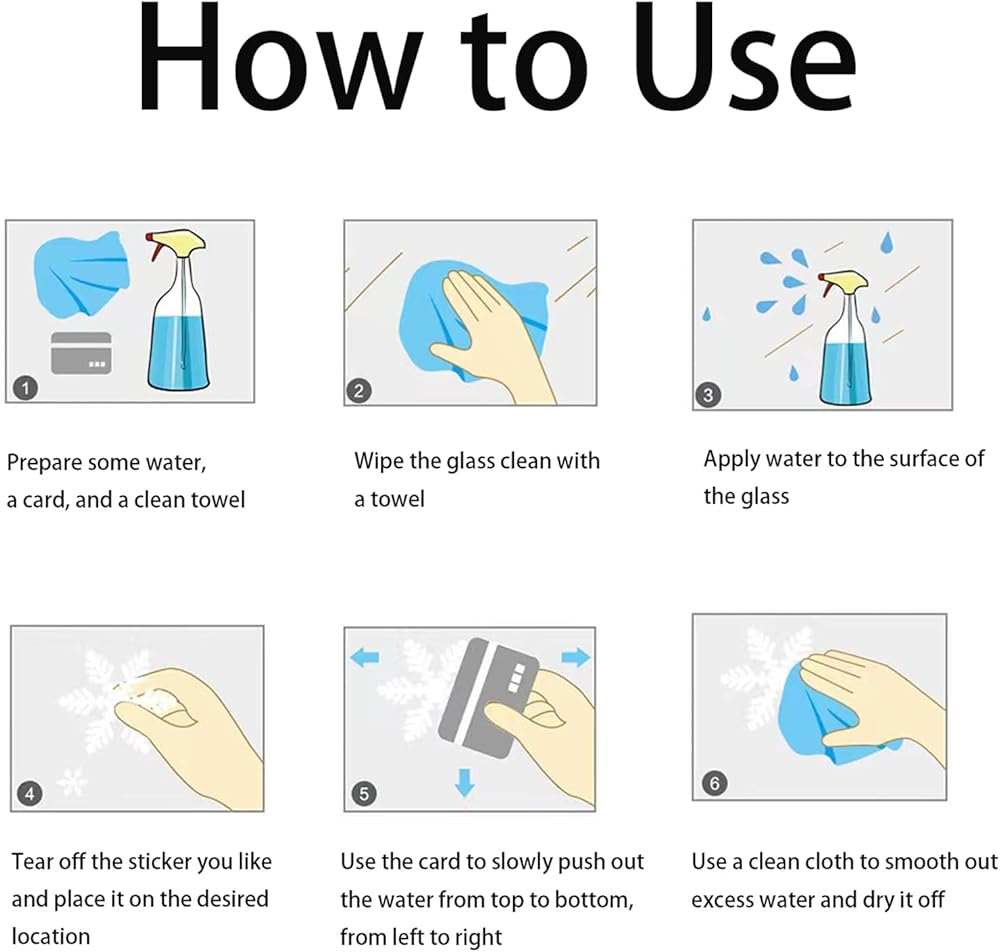 How to Use

1

Prepare some water, a card, and a clean towel

2

Wipe the glass clean with a towel

3

Apply water to the surface of the glass

4

Tear off the sticker you like and place it on the desired location

5

Use the card to slowly push out the water from top to bottom, from left to right

6

Use a clean cloth to smooth out excess water and dry it off