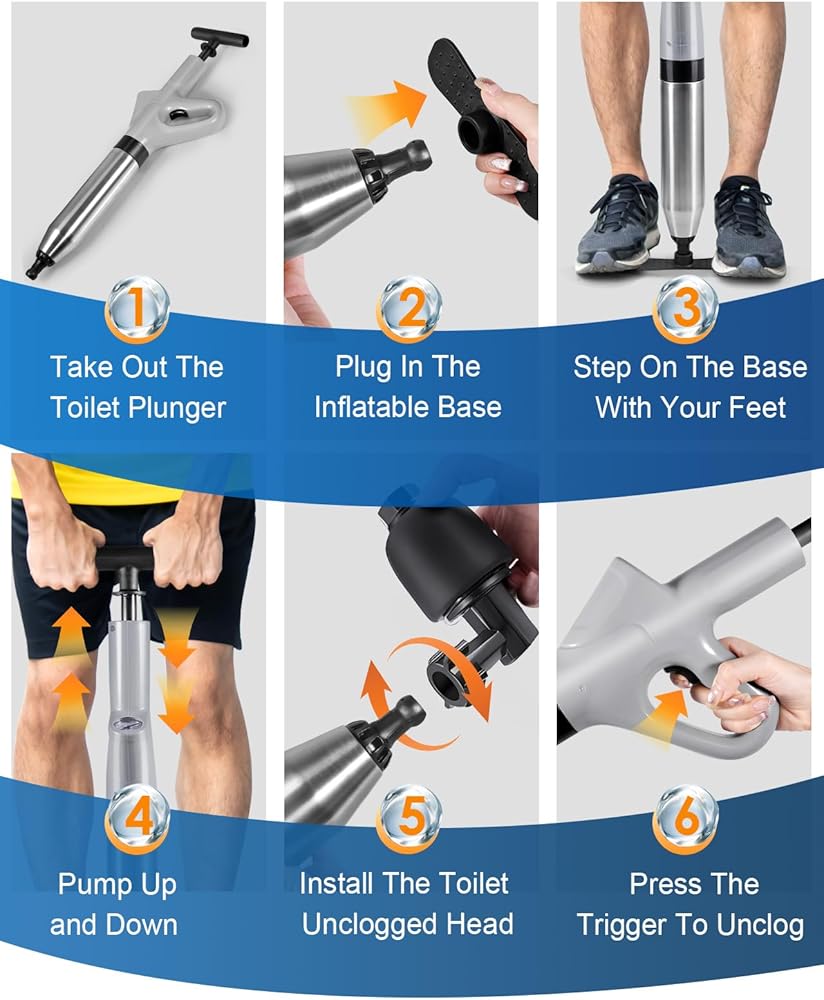 1
Take Out The Toilet Plunger

2
Plug In The Inflatable Base

3
Step On The Base With Your Feet

4
Pump Up and Down

5
Install The Toilet Unclogged Head

6
Press The Trigger To Unclog