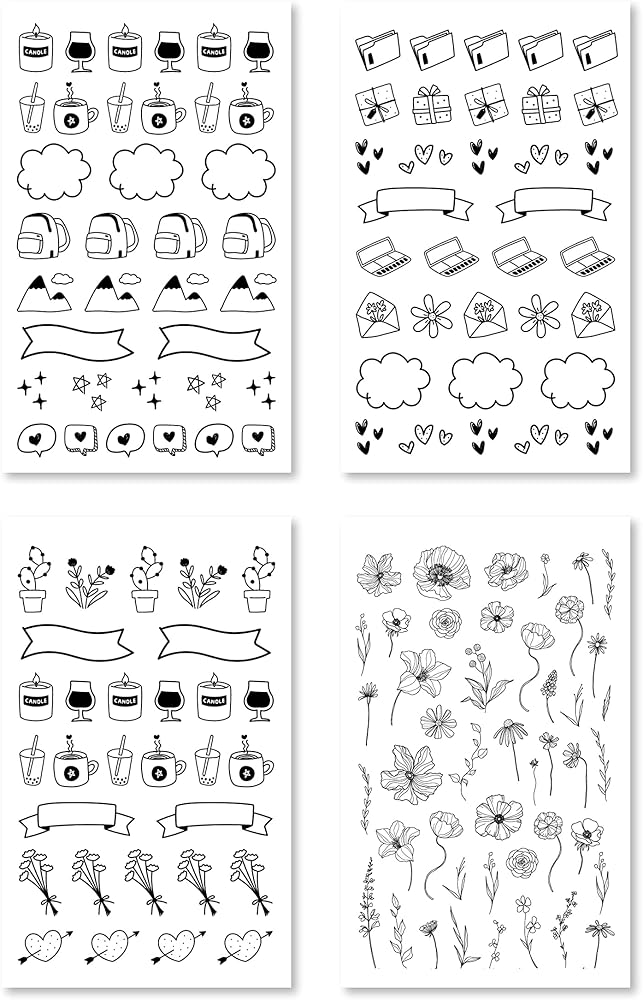 CANDLE
CANDLE
CANDLE
CANDLE
CANDLE
CANDLE