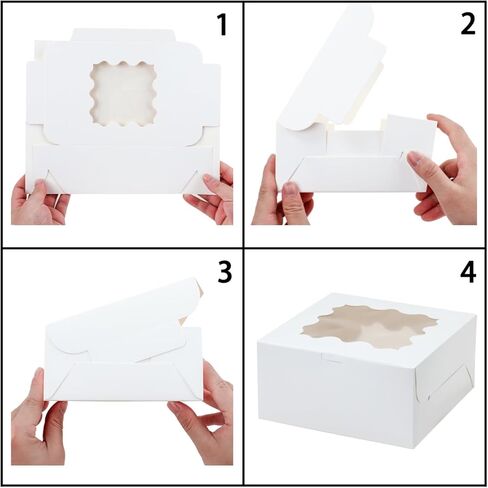 1

2

3

4