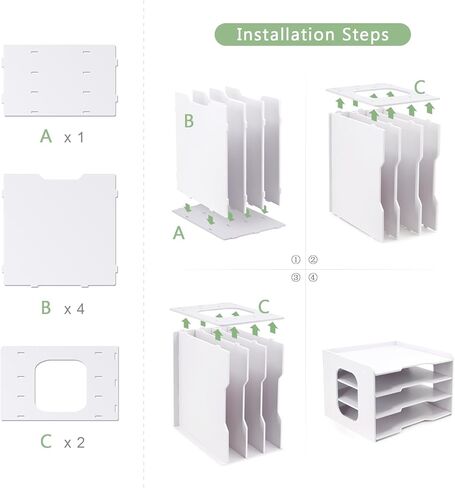 A x 1

B x 4

C x 2

Installation Steps

B

A

C

① ②

③ ④

C