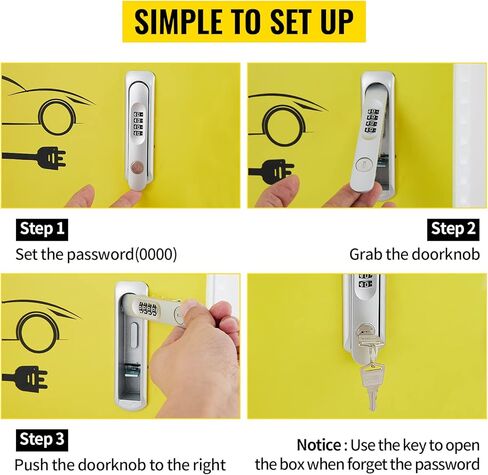 SIMPLE TO SET UP

Step 1
Set the password(0000)

Step 2
Grab the doorknob

Step 3
Push the doorknob to the right

Notice : Use the key to open the box when forget the password