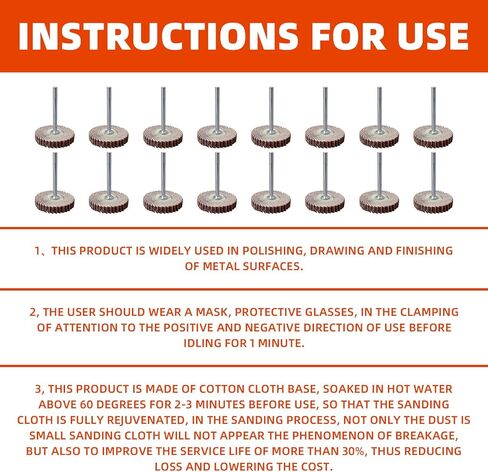 INSTRUCTIONS FOR USE

1、THIS PRODUCT IS WIDELY USED IN POLISHING, DRAWING AND FINISHING OF METAL SURFACES.

2, THE USER SHOULD WEAR A MASK, PROTECTIVE GLASSES, IN THE CLAMPING OF ATTENTION TO THE POSITIVE AND NEGATIVE DIRECTION OF USE BEFORE IDLING FOR 1 MINUTE.

3, THIS PRODUCT IS MADE OF COTTON CLOTH BASE, SOAKED IN HOT WATER ABOVE 60 DEGREES FOR 2-3 MINUTES BEFORE USE, SO THAT THE SANDING CLOTH IS FULLY REJUVENATED, IN THE SANDING PROCESS, NOT ONLY THE DUST IS SMALL SANDING CLOTH WILL NOT APPEAR THE PHENOMENON OF BREAKAGE, BUT ALSO TO IMPROVE THE SERVICE LIFE OF MORE THAN 30%, THUS REDUCING LOSS AND LOWERING THE COST.