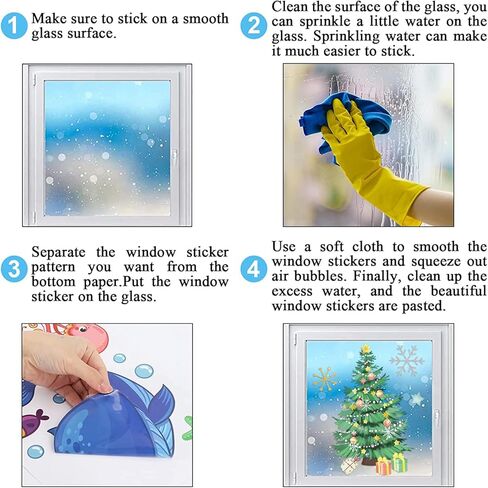 1 Make sure to stick on a smooth glass surface.

2 Clean the surface of the glass, you can sprinkle a little water on the glass. Sprinkling water can make it much easier to stick.

3 Separate the window sticker pattern you want from the bottom paper.Put the window sticker on the glass.

4 Use a soft cloth to smooth the window stickers and squeeze out air bubbles. Finally, clean up the excess water, and the beautiful window stickers are pasted.