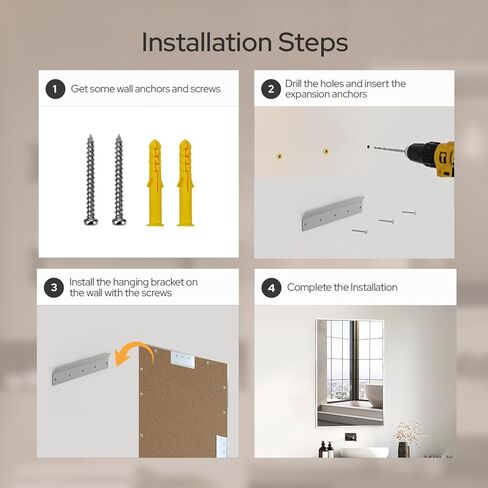 Installation Steps

1 Get some wall anchors and screws

2 Drill the holes and insert the expansion anchors

3 Install the hanging bracket on the wall with the screws

4 Complete the Installation