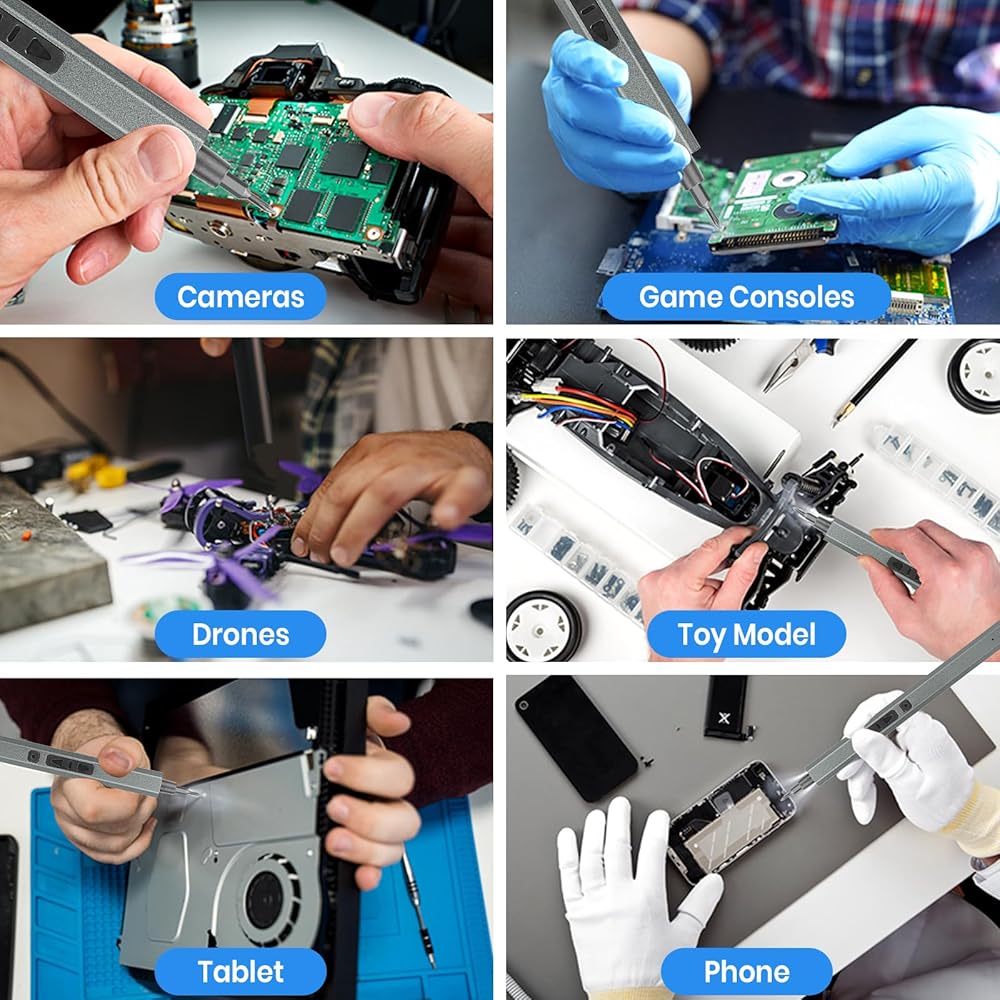 Cameras

Game Consoles

Drones

Toy Model

Tablet

Phone