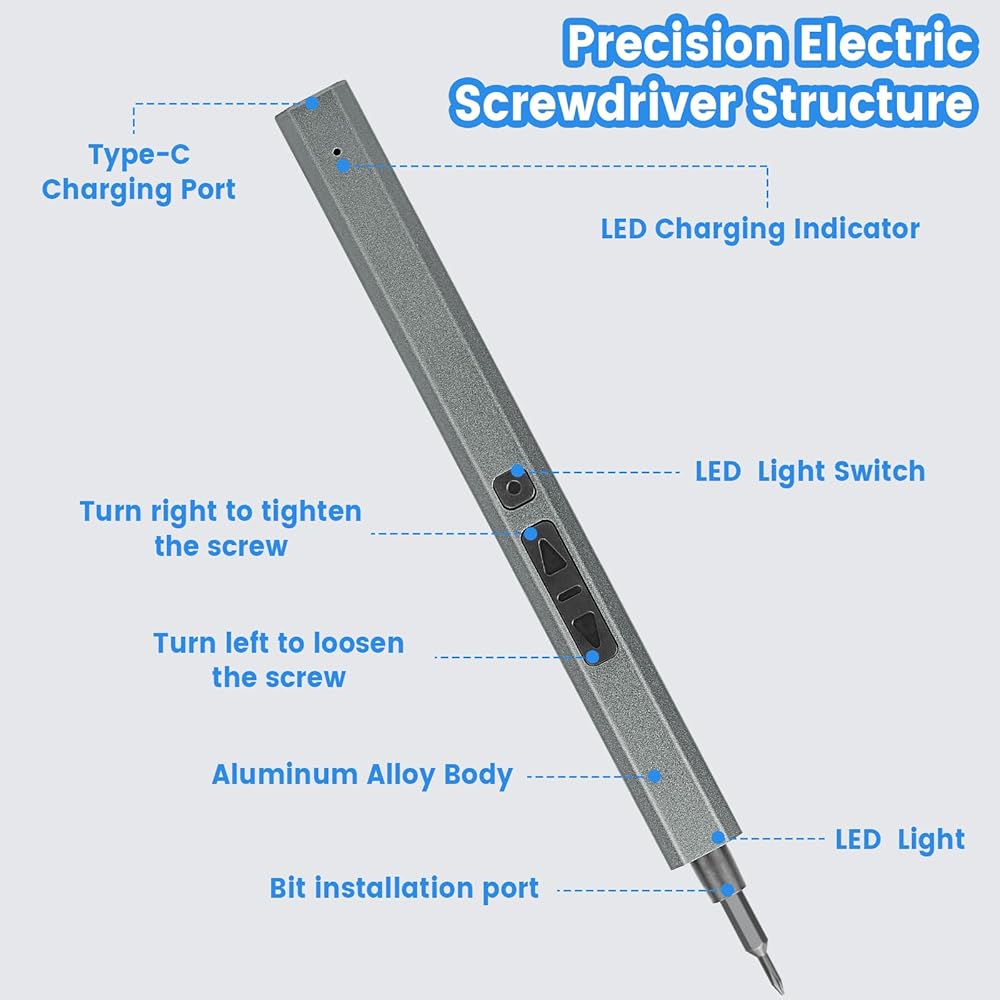 Precision Electric Screwdriver Structure

Type-C Charging Port

LED Charging Indicator

LED Light Switch

Turn right to tighten the screw

Turn left to loosen the screw

Aluminum Alloy Body

LED Light

Bit installation port