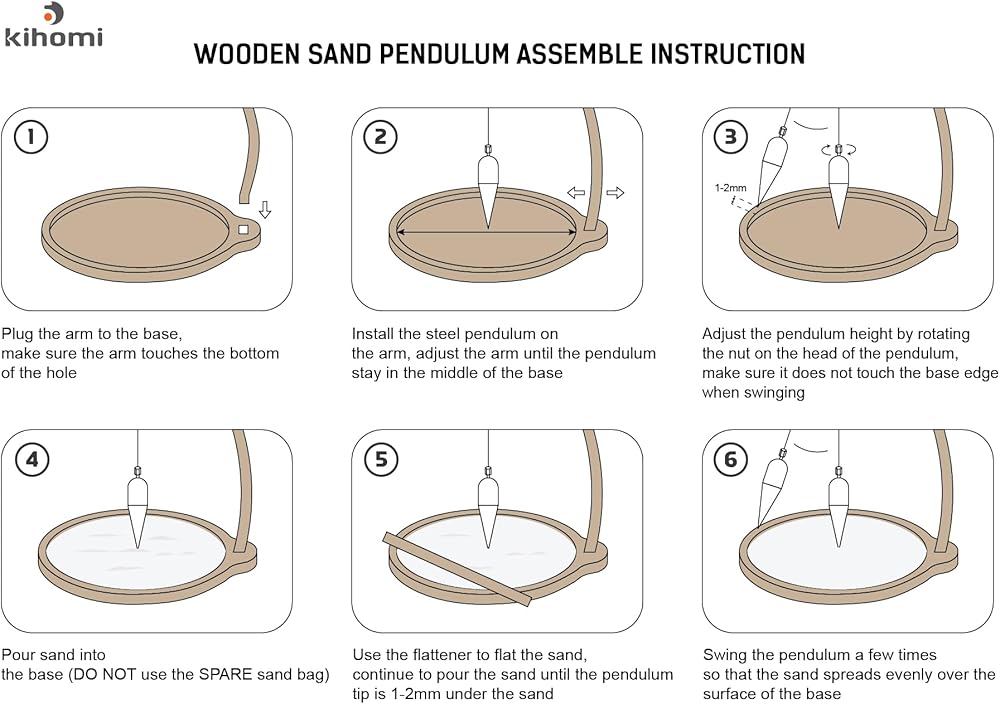 kihomi

WOODEN SAND PENDULUM ASSEMBLE INSTRUCTION

1

Plug the arm to the base, make sure the arm touches the bottom of the hole

2

Install the steel pendulum on the arm, adjust the arm until the pendulum stay in the middle of the base

3

1-2mm

Adjust the pendulum height by rotating the nut on the head of the pendulum, make sure it does not touch the base edge when swinging

4

Pour sand into the base (DO NOT use the SPARE sand bag)

5

Use the flattener to flat the sand, continue to pour the sand until the pendulum tip is 1-2mm under the sand

6

Swing the pendulum a few times so that the sand spreads evenly over the surface of the base